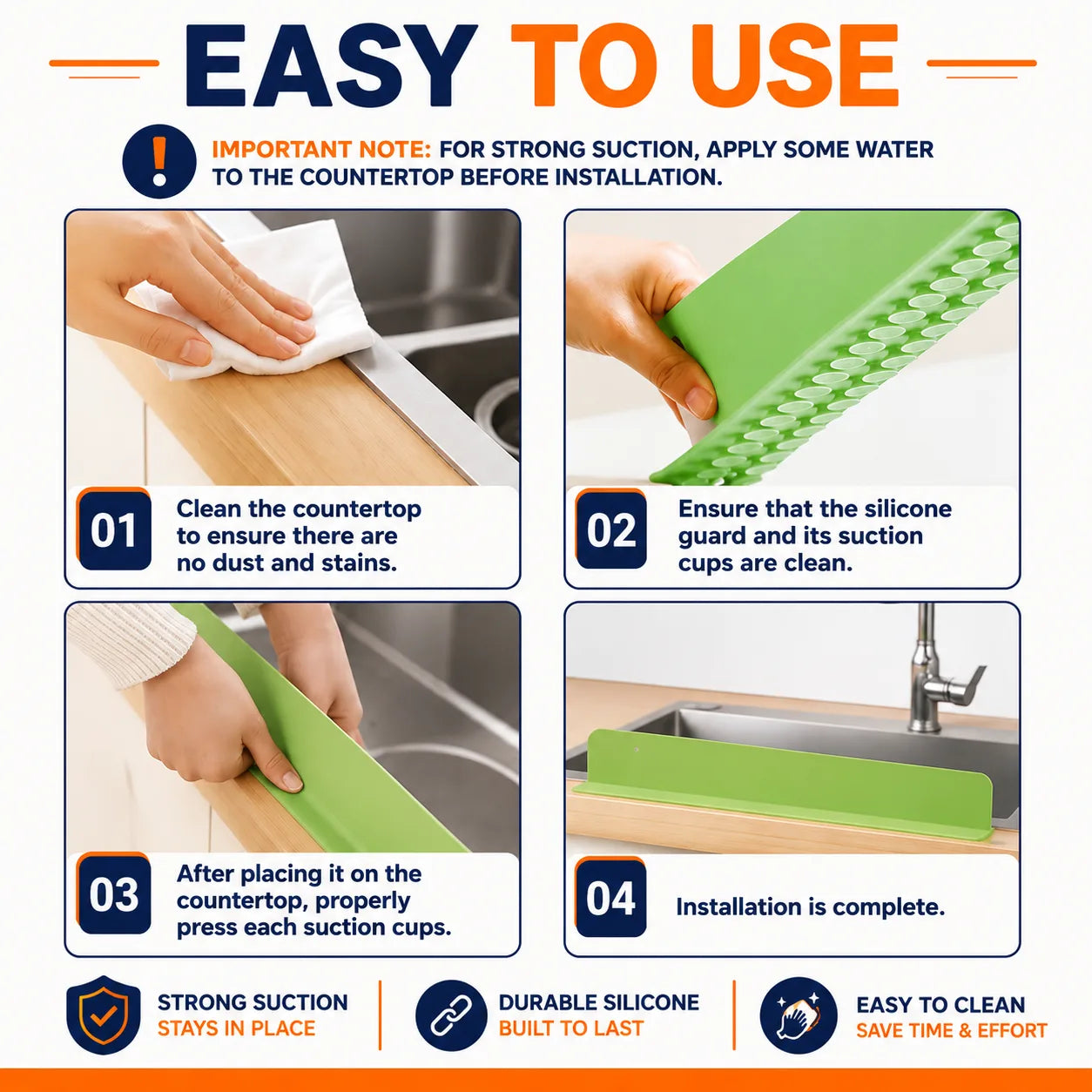 EASY TO USE

IMPORTANT NOTE: FOR STRONG SUCTION, APPLY SOME WATER TO THE COUNTERTOP BEFORE INSTALLATION.

01 Clean the countertop to ensure there are no dust and stains.

02 Ensure that the silicone guard and its suction cups are clean.

03 After placing it on the countertop, properly press each suction cups.

04 Installation is complete.

STRONG SUCTION
STAYS IN PLACE

DURABLE SILICONE
BUILT TO LAST

EASY TO CLEAN
SAVE TIME & EFFORT